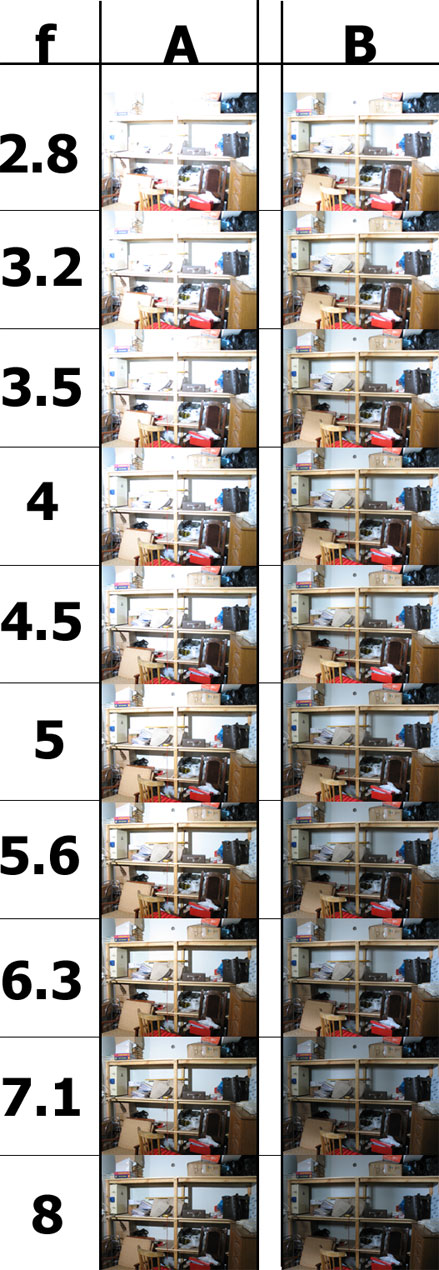 | f | A | B |
|---|---|---|
| 2.8 | | |
| 3.2 | | |
| 3.5 | | |
| 4 | | |
| 4.5 | | |
| 5 | | |
| 5.6 | | |
| 6.3 | | |
| 7.1 | | |
| 8 | | |