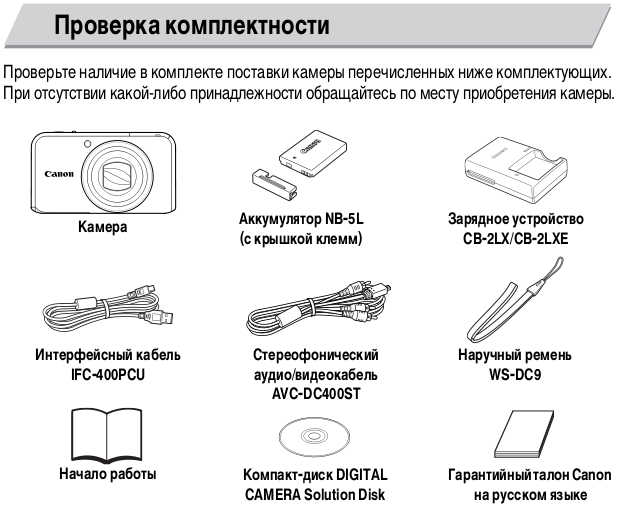 Проверка комплектности

Проверьте наличие в комплекте поставки камеры перечисленных ниже комплектующих. При отсутствии какой-либо принадлежности обращайтесь по месту приобретения камеры.

Canon

Камера

Canon

Аккумулятор NB-5L (с крышкой клемм)

Зарядное устройство CB-2LX/CB-2LXE

Интерфейсный кабель IFC-400PCU

Стереофонический аудио/видеокабель AVC-DC400ST

Наручный ремень WS-DC9

Начало работы

Компакт-диск DIGITAL CAMERA Solution Disk

Гарантийный талон Canon на русском языке