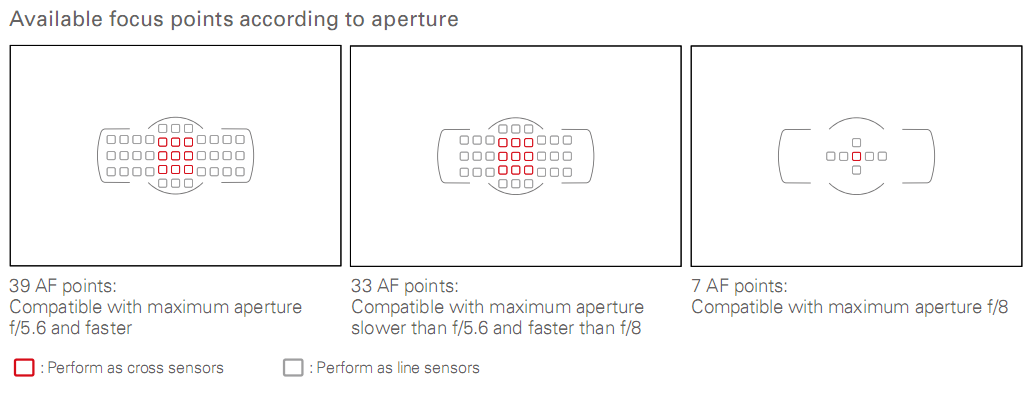 Available focus points according to aperture

39 AF points:
Compatible with maximum aperture f/5.6 and faster

33 AF points:
Compatible with maximum aperture slower than f/5.6 and faster than f/8

7 AF points:
Compatible with maximum aperture f/8

: Perform as cross sensors

: Perform as line sensors